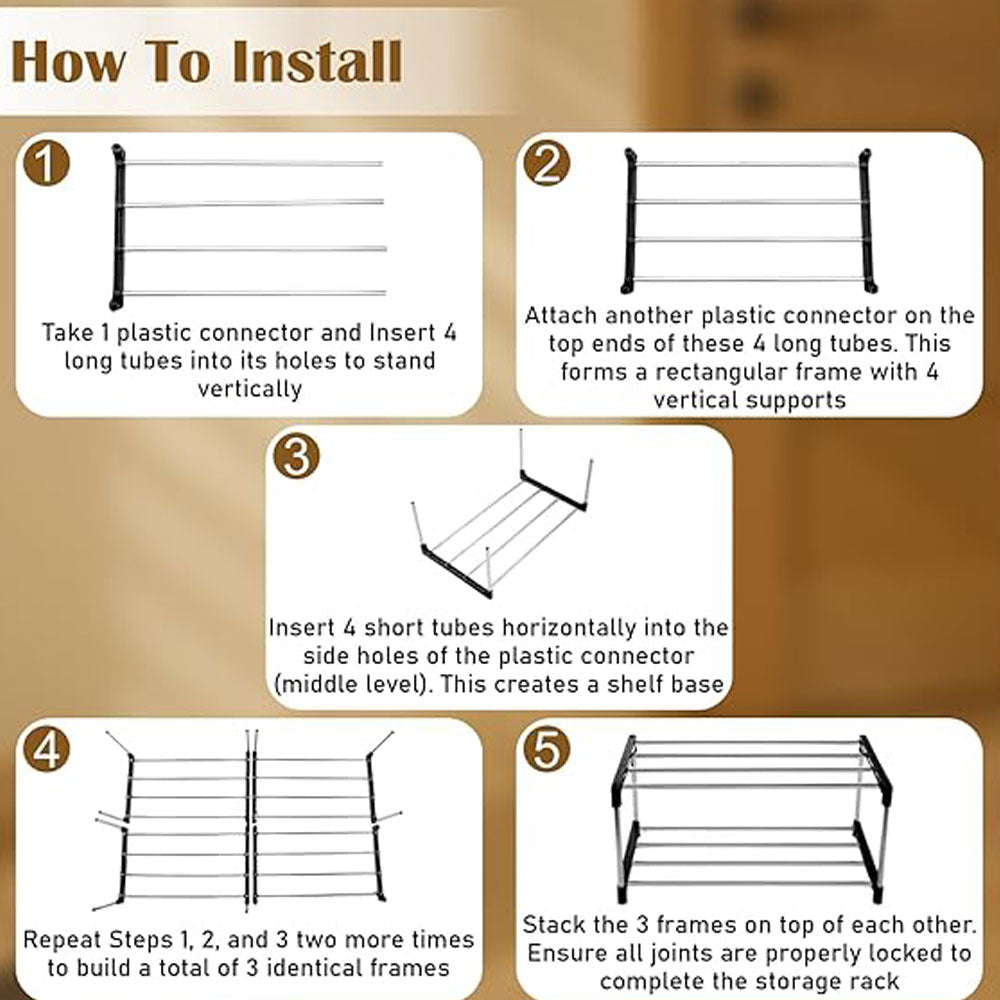 How To Install

1

Take 1 plastic connector and Insert 4 long tubes into its holes to stand vertically

2

Attach another plastic connector on the top ends of these 4 long tubes. This forms a rectangular frame with 4 vertical supports

3

Insert 4 short tubes horizontally into the side holes of the plastic connector (middle level). This creates a shelf base

4

Repeat Steps 1, 2, and 3 two more times to build a total of 3 identical frames

5

Stack the 3 frames on top of each other. Ensure all joints are properly locked to complete the storage rack